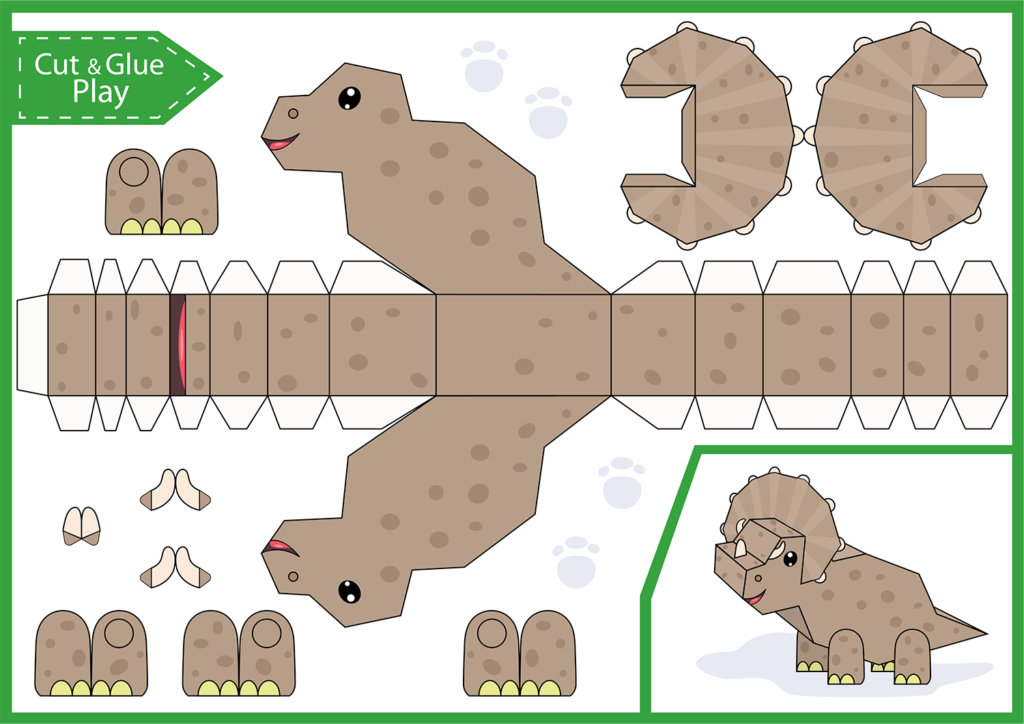 Cut & Glue
Play